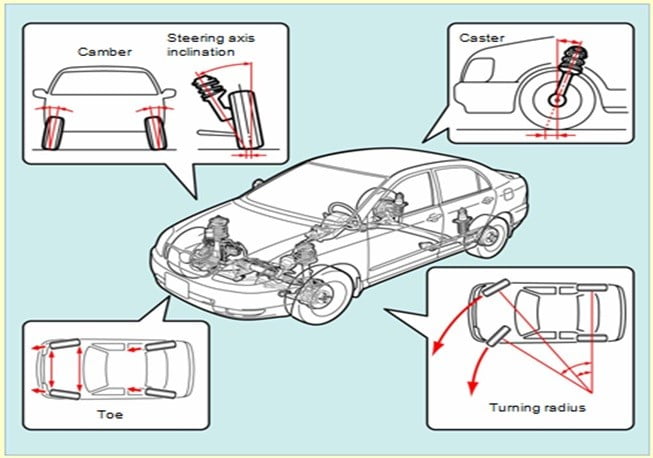 Camber

Steering axis inclination

Caster

Toe

Turning radius